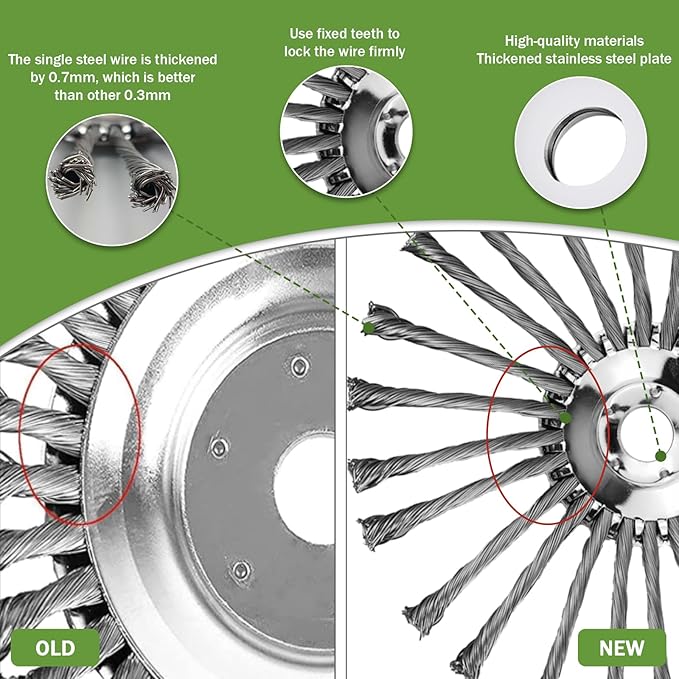 The single steel wire is thickened by 0.7mm, which is better than other 0.3mm

Use fixed teeth to lock the wire firmly

High-quality materials
Thickened stainless steel plate

OLD

NEW