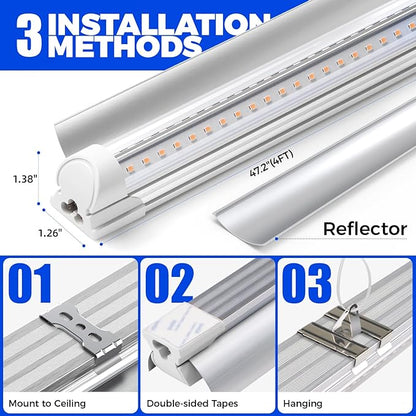 3 INSTALLATION METHODS

1.38"

1.26"

47.2"(4FT)

Reflector

01

Mount to Ceiling

02

Double-sided Tapes

03

Hanging