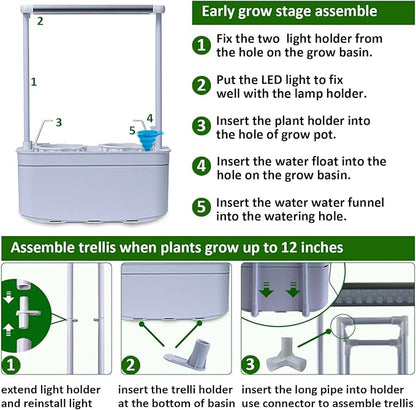 2

1

3

4

5

Early grow stage assemble

1 Fix the two light holder from the hole on the grow basin.

2 Put the LED light to fix well with the lamp holder.

3 Insert the plant holder into the hole of grow pot.

4 Insert the water float into the hole on the grow basin.

5 Insert the water water funnel into the watering hole.

Assemble trellis when plants grow up to 12 inches

1

extend light holder and reinstall light

2

insert the trelli holder at the bottom of basin

3

insert the long pipe into holder use connector to assemble trellis