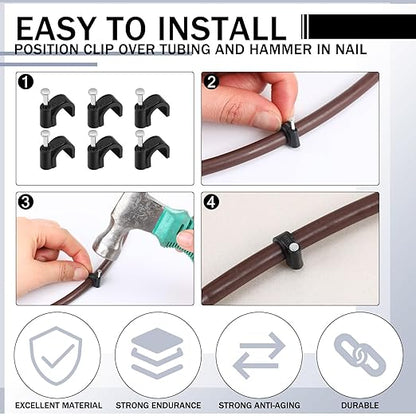 EASY TO INSTALL
POSITION CLIP OVER TUBING AND HAMMER IN NAIL

1

2

3

4

EXCELLENT MATERIAL

STRONG ENDURANCE

STRONG ANTI-AGING

DURABLE