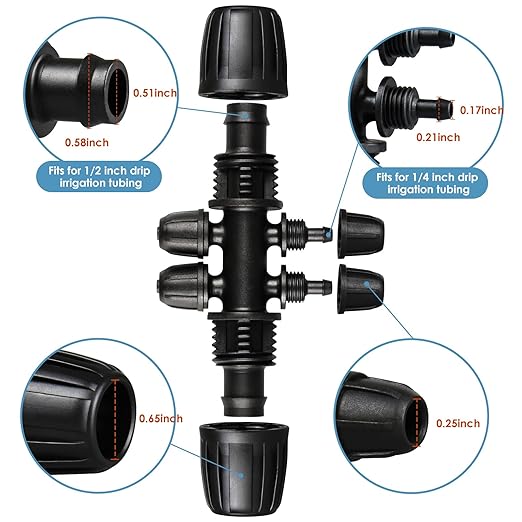 0.51inch

0.58inch

Fits for 1/2 inch drip irrigation tubing

0.17inch

0.21inch

Fits for 1/4 inch drip irrigation tubing

0.65inch

0.25inch