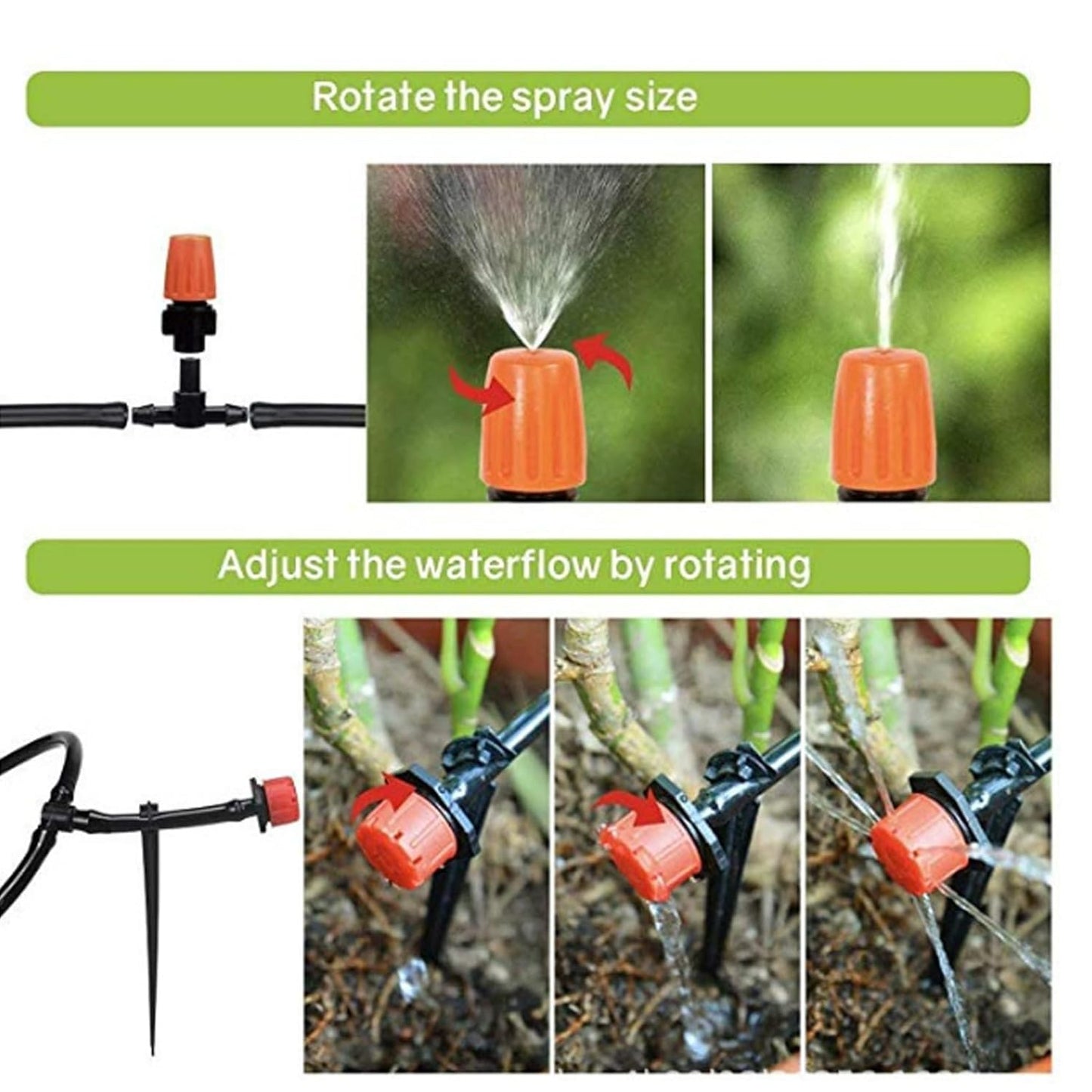 Rotate the spray size

Adjust the waterflow by rotating