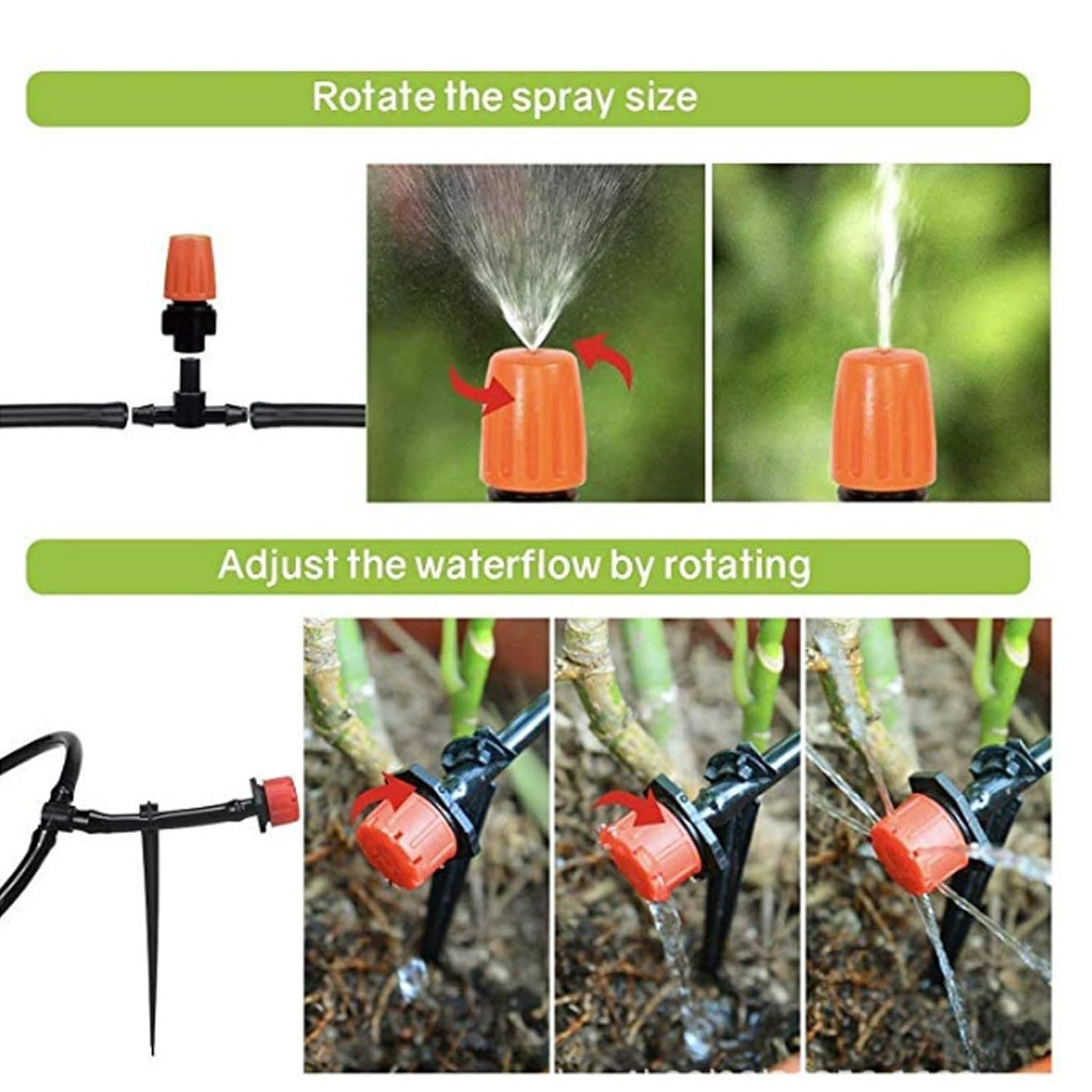 Rotate the spray size

Adjust the waterflow by rotating