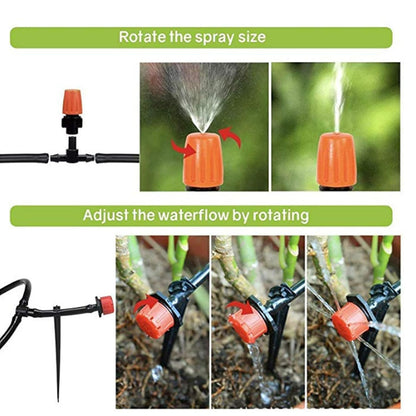 Rotate the spray size

Adjust the waterflow by rotating