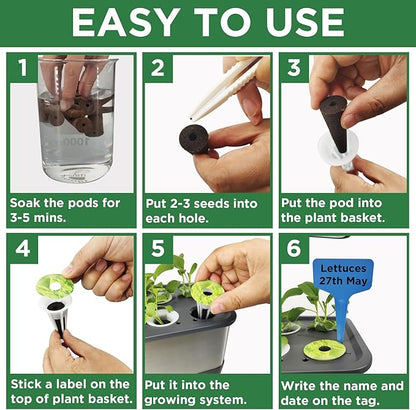 EASY TO USE

1

1000

Soak the pods for 3-5 mins.

2

Put 2-3 seeds into each hole.

3

Put the pod into the plant basket.

4

Stick a label on the top of plant basket.

5

Put it into the growing system.

6

Lettuces 27th May

Write the name and date on the tag.