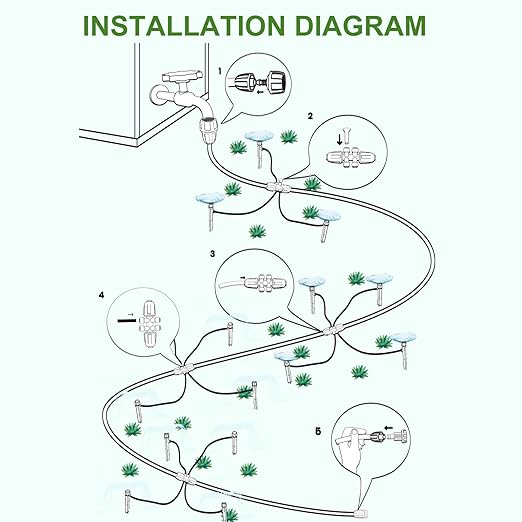 INSTALLATION DIAGRAM

1

2

3

4

5