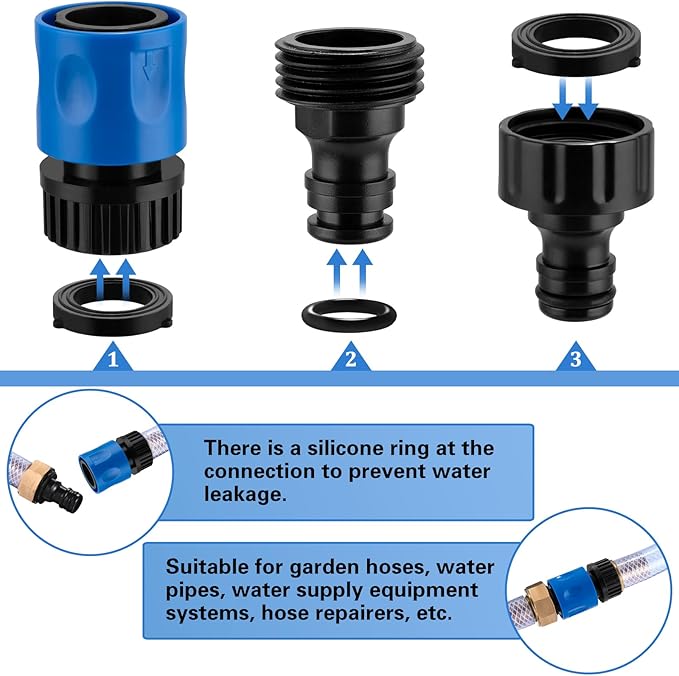 1

2

3

There is a silicone ring at the connection to prevent water leakage.

Suitable for garden hoses, water pipes, water supply equipment systems, hose repairers, etc.