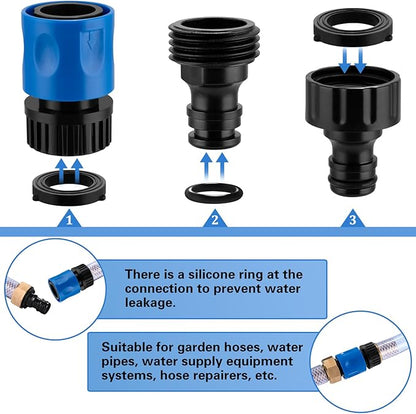 1

2

3

There is a silicone ring at the connection to prevent water leakage.

Suitable for garden hoses, water pipes, water supply equipment systems, hose repairers, etc.