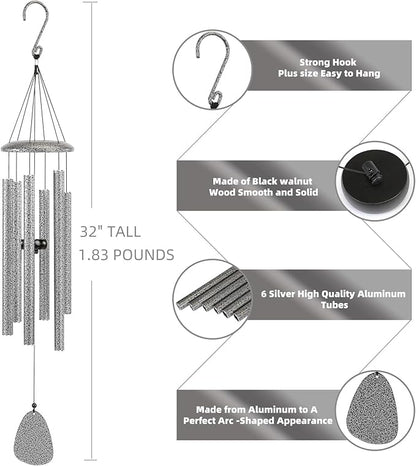 32" TALL
1.83 POUNDS

Strong Hook
Plus size Easy to Hang

Made of Black walnut
Wood Smooth and Solid

6 Silver High Quality Aluminum
Tubes

Made from Aluminum to A
Perfect Arc -Shaped Appearance