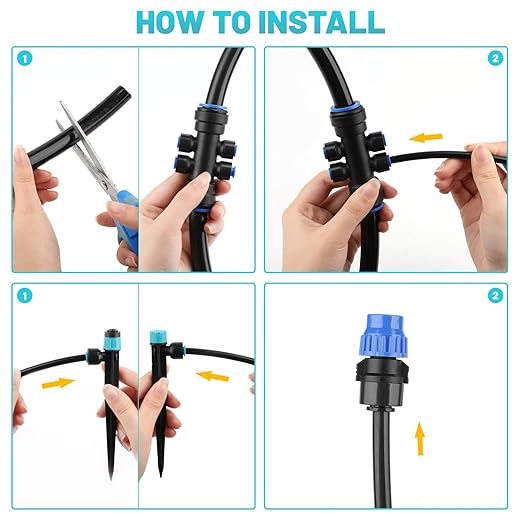 HOW TO INSTALL

1

2

1

2