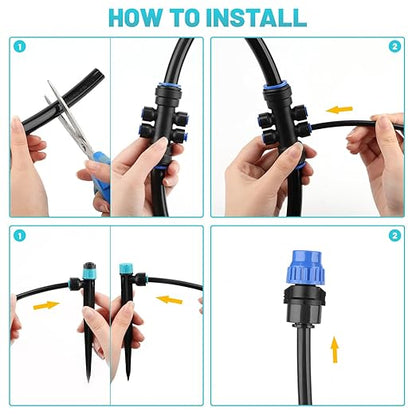 HOW TO INSTALL

1

2

1

2