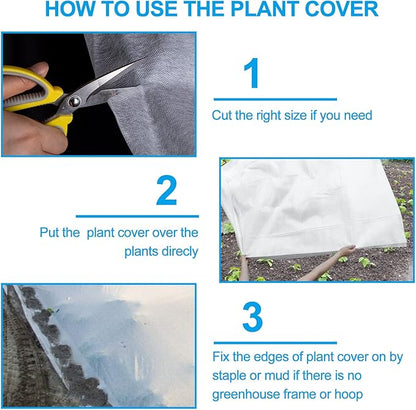 HOW TO USE THE PLANT COVER

1

Cut the right size if you need

2

Put the  plant cover over the plants direcly

3

Fix the edges of plant cover on by staple or mud if there is no greenhouse frame or hoop