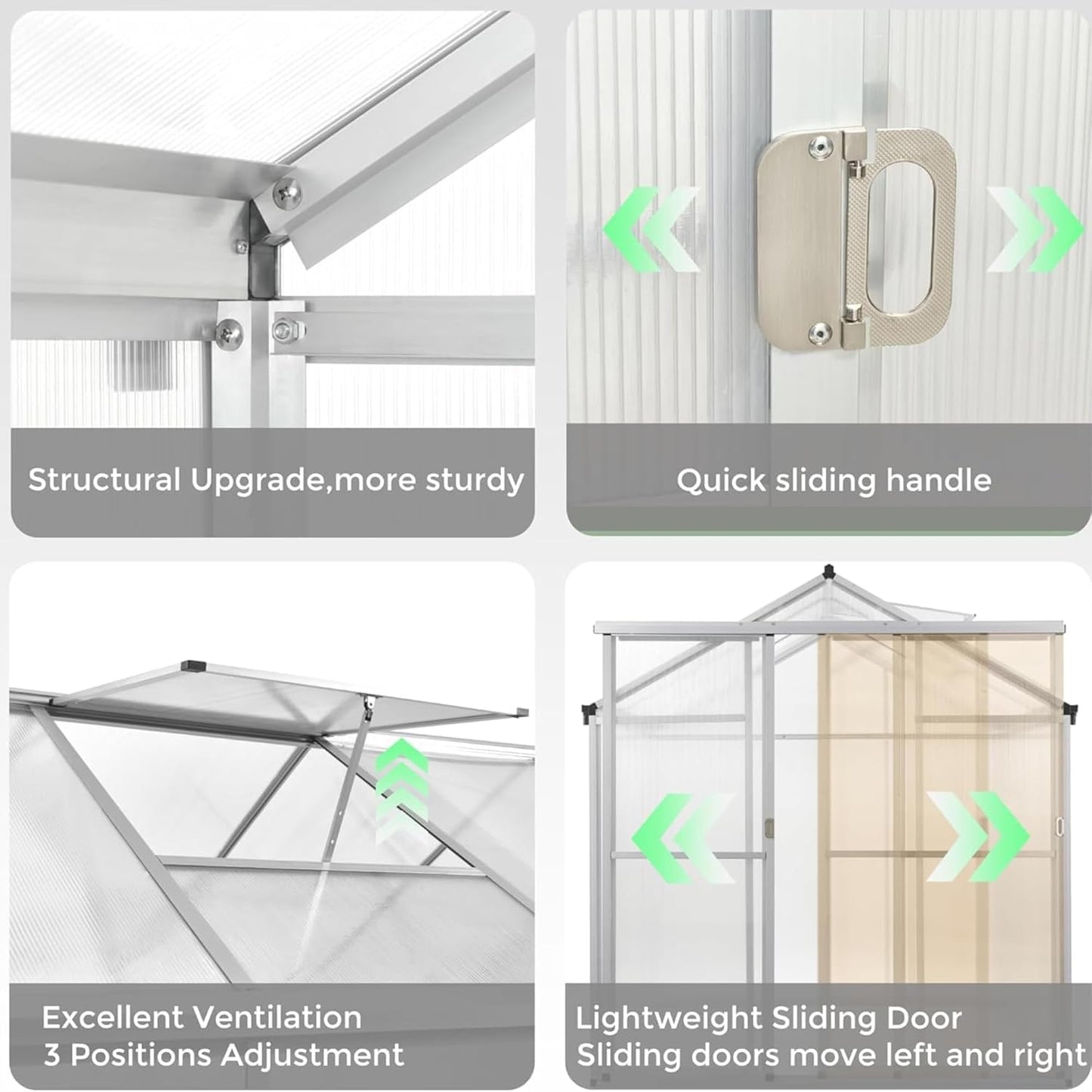 Structural Upgrade,more sturdy

Quick sliding handle

Excellent Ventilation
3 Positions Adjustment

Lightweight Sliding Door
Sliding doors move left and right