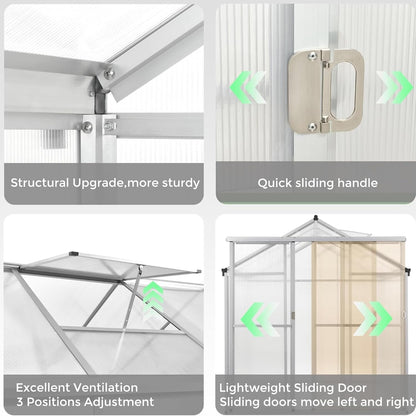 Structural Upgrade,more sturdy

Quick sliding handle

Excellent Ventilation
3 Positions Adjustment

Lightweight Sliding Door
Sliding doors move left and right