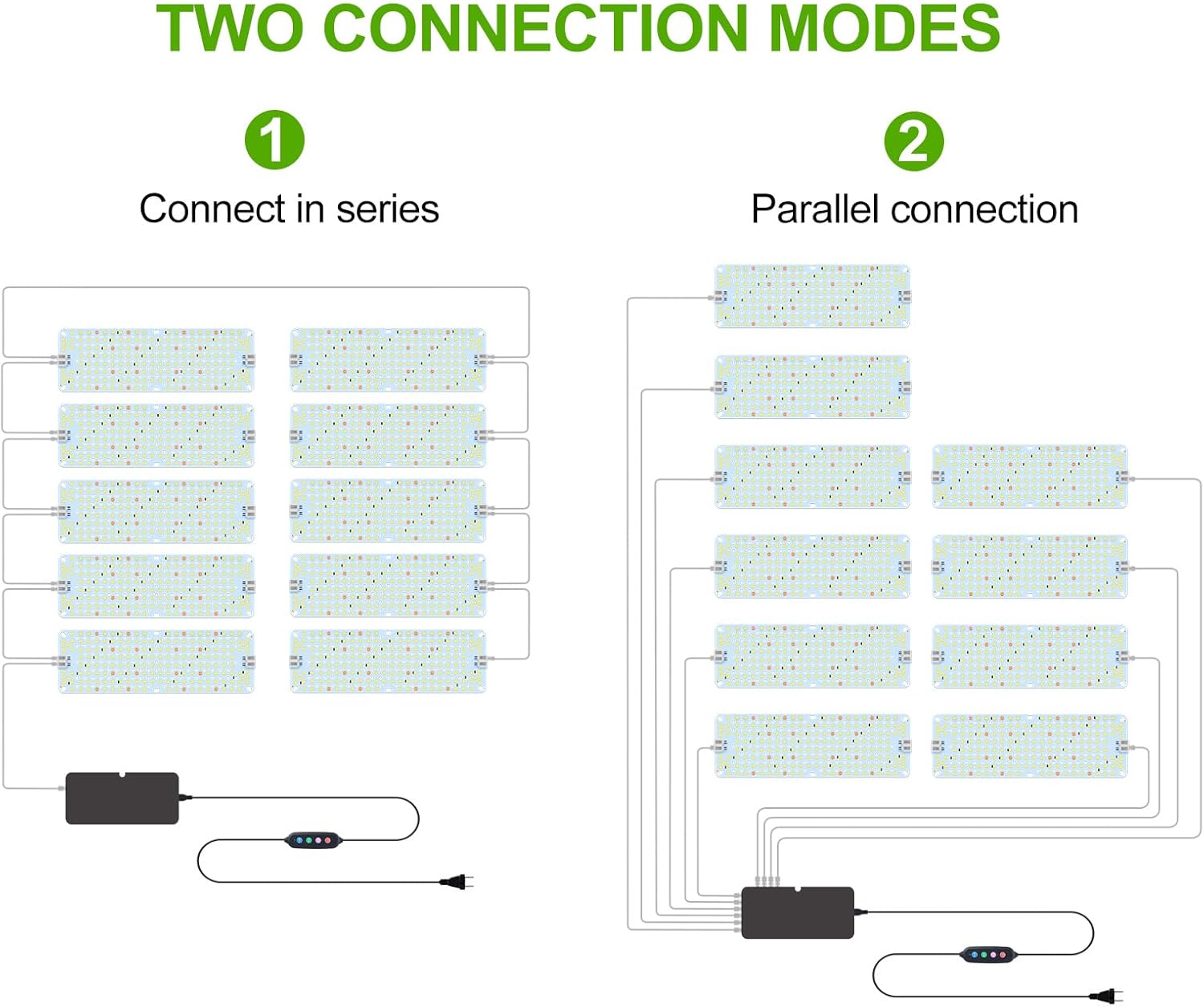 TWO CONNECTION MODES

1
Connect in series

2
Parallel connection