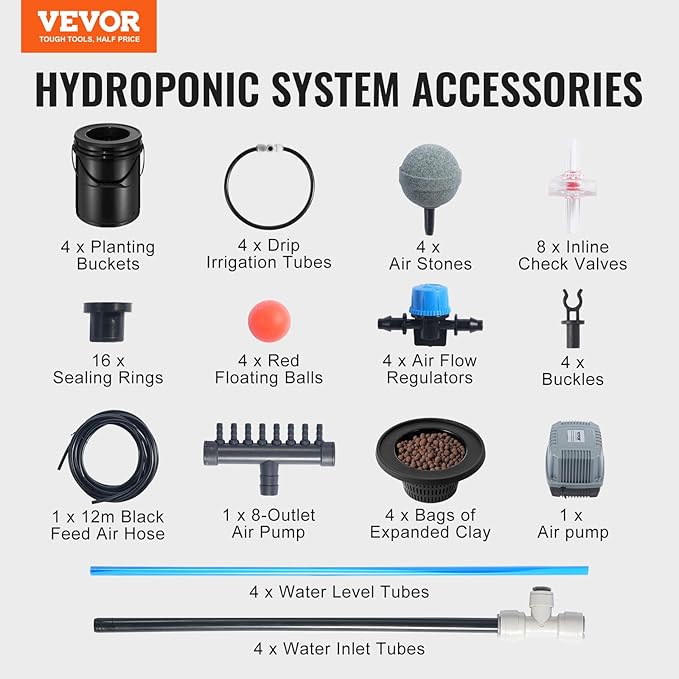 VEVOR
TOUGH TOOLS, HALF PRICE

HYDROPONIC SYSTEM ACCESSORIES

4 x Planting Buckets

4 x Drip Irrigation Tubes

4 x Air Stones

8 x Inline Check Valves

16 x Sealing Rings

4 x Red Floating Balls

4 x Air Flow Regulators

4 x Buckles

1 x 12m Black Feed Air Hose

1 x 8-Outlet Air Pump

4 x Bags of Expanded Clay

1 x Air pump

4 x Water Level Tubes

4 x Water Inlet Tubes