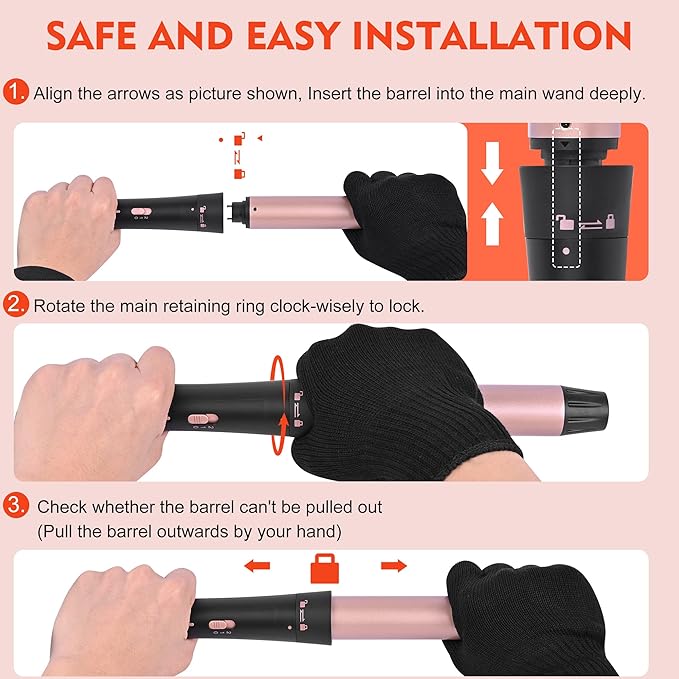 SAFE AND EASY INSTALLATION

1. Align the arrows as picture shown, Insert the barrel into the main wand deeply.

2. Rotate the main retaining ring clock-wisely to lock.

3. Check whether the barrel can't be pulled out (Pull the barrel outwards by your hand)