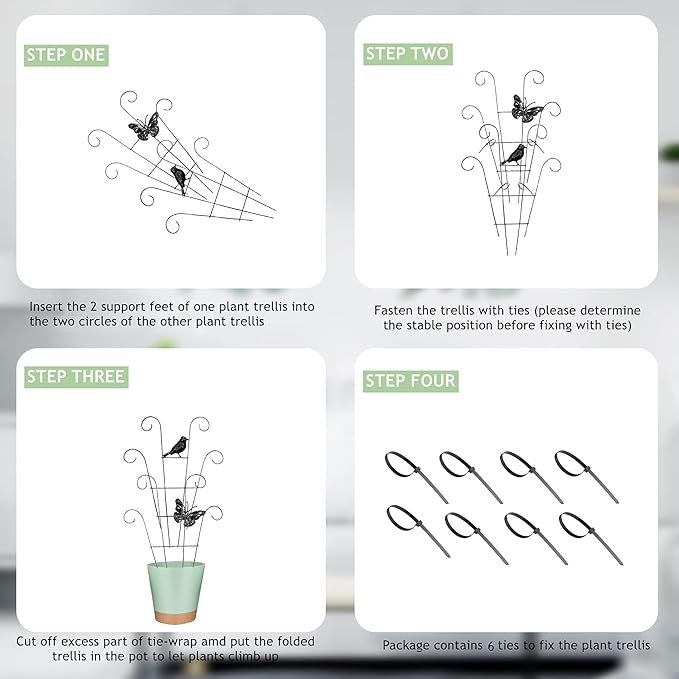 STEP ONE

Insert the 2 support feet of one plant trellis into the two circles of the other plant trellis

STEP TWO

Fasten the trellis with ties (please determine the stable position before fixing with ties)

STEP THREE

Cut off excess part of tie-wrap amd put the folded trellis in the pot to let plants climb up

STEP FOUR

Package contains 6 ties to fix the plant trellis