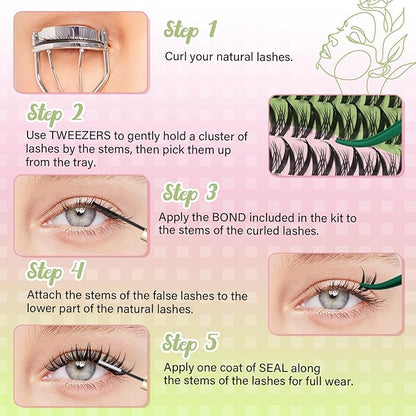 Step 1
Curl your natural lashes.

Step 2
Use TWEEZERS to gently hold a cluster of lashes by the stems, then pick them up from the tray.

Step 3
Apply the BOND included in the kit to the stems of the curled lashes.

Step 4
Attach the stems of the false lashes to the lower part of the natural lashes.

Step 5
Apply one coat of SEAL along the stems of the lashes for full wear.