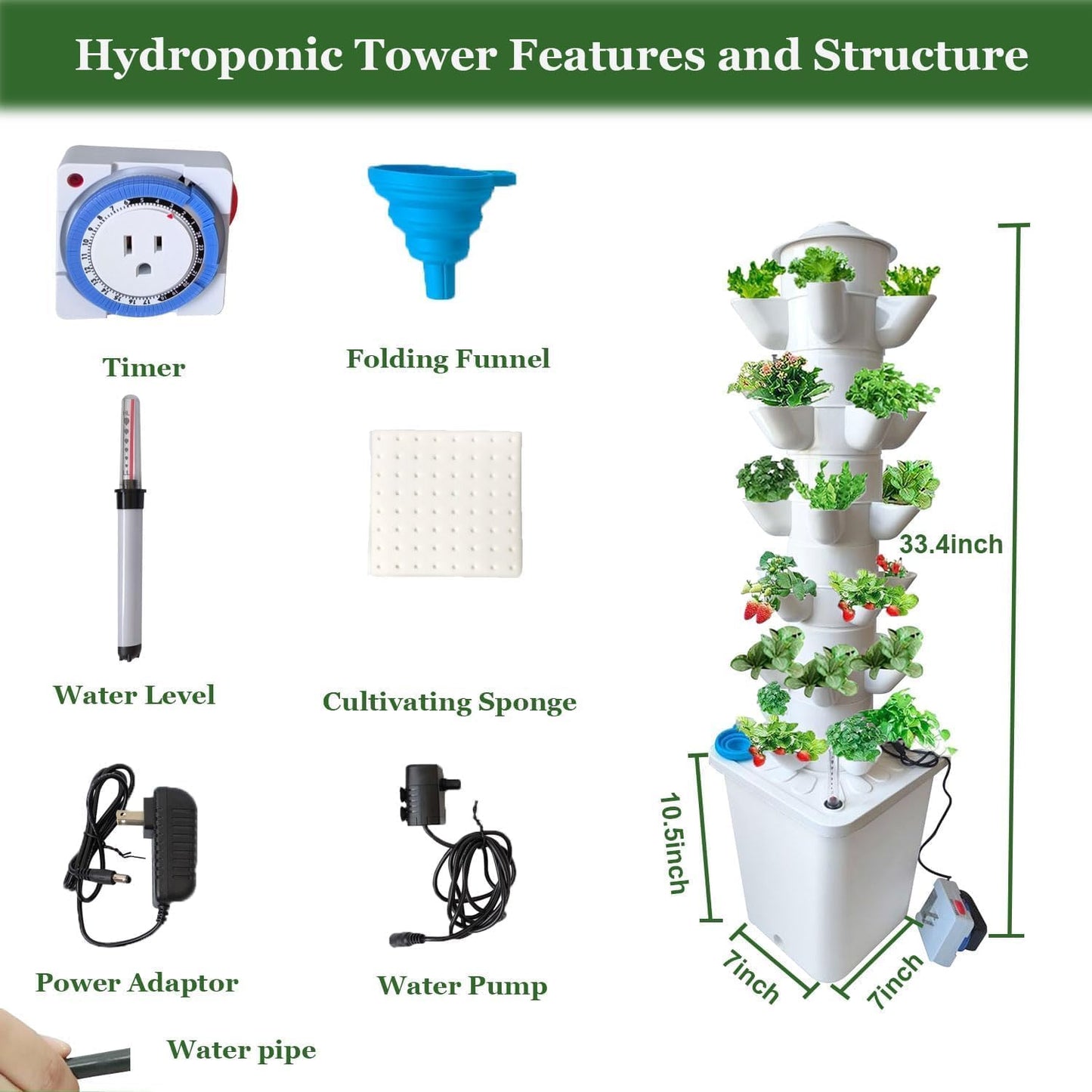 Hydroponic Tower Features and Structure

Timer

Folding Funnel

Water Level

Cultivating Sponge

Power Adaptor

Water Pump

Water pipe

33.4inch

10.5inch

7inch

7inch