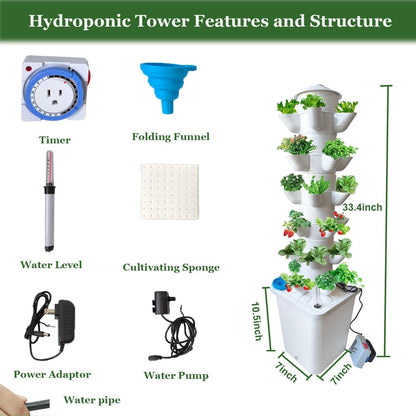 Hydroponic Tower Features and Structure

Timer

Folding Funnel

Water Level

Cultivating Sponge

Power Adaptor

Water Pump

Water pipe

33.4inch

10.5inch

7inch

7inch