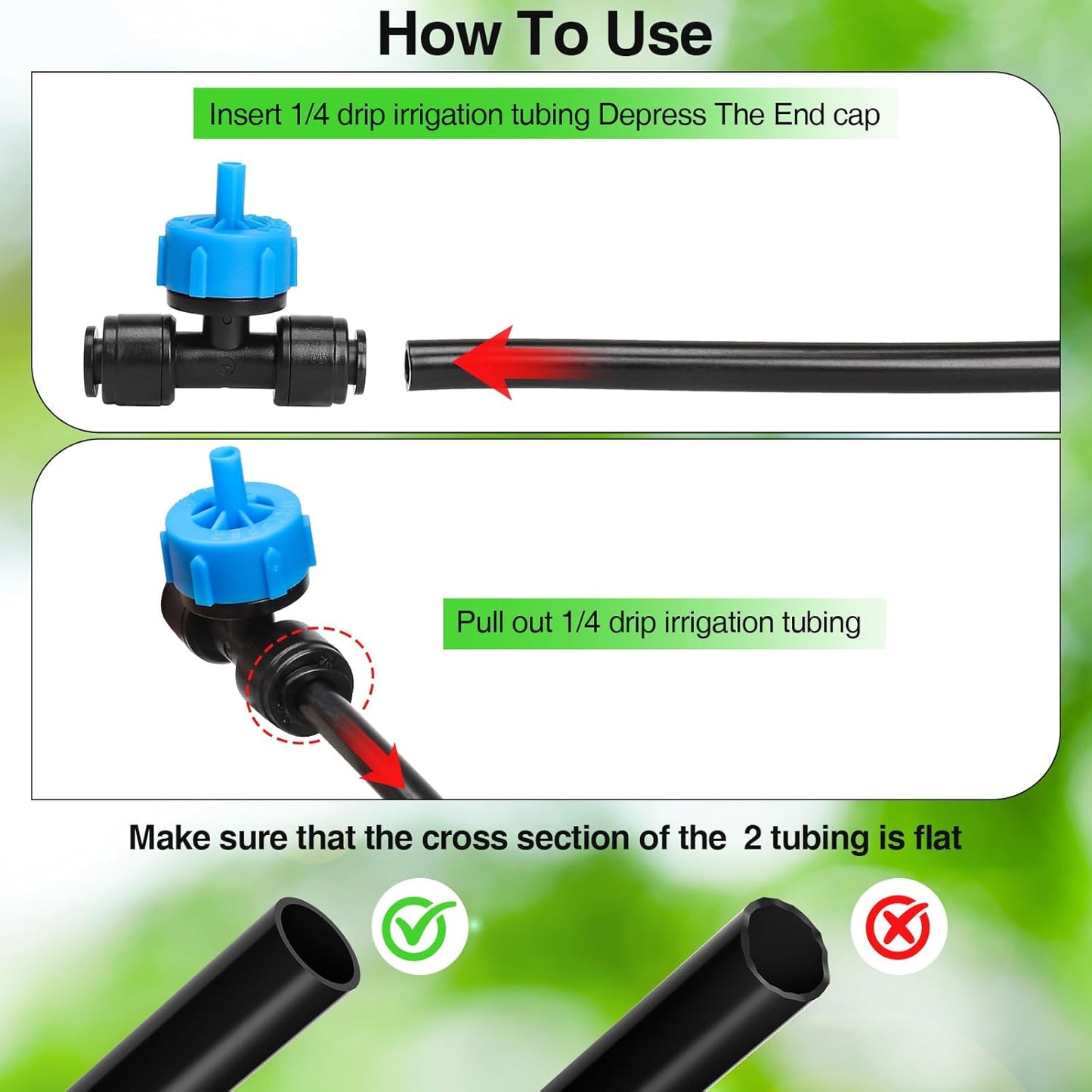 How To Use

Insert 1/4 drip irrigation tubing Depress The End cap

Pull out 1/4 drip irrigation tubing

Make sure that the cross section of the  2 tubing is flat