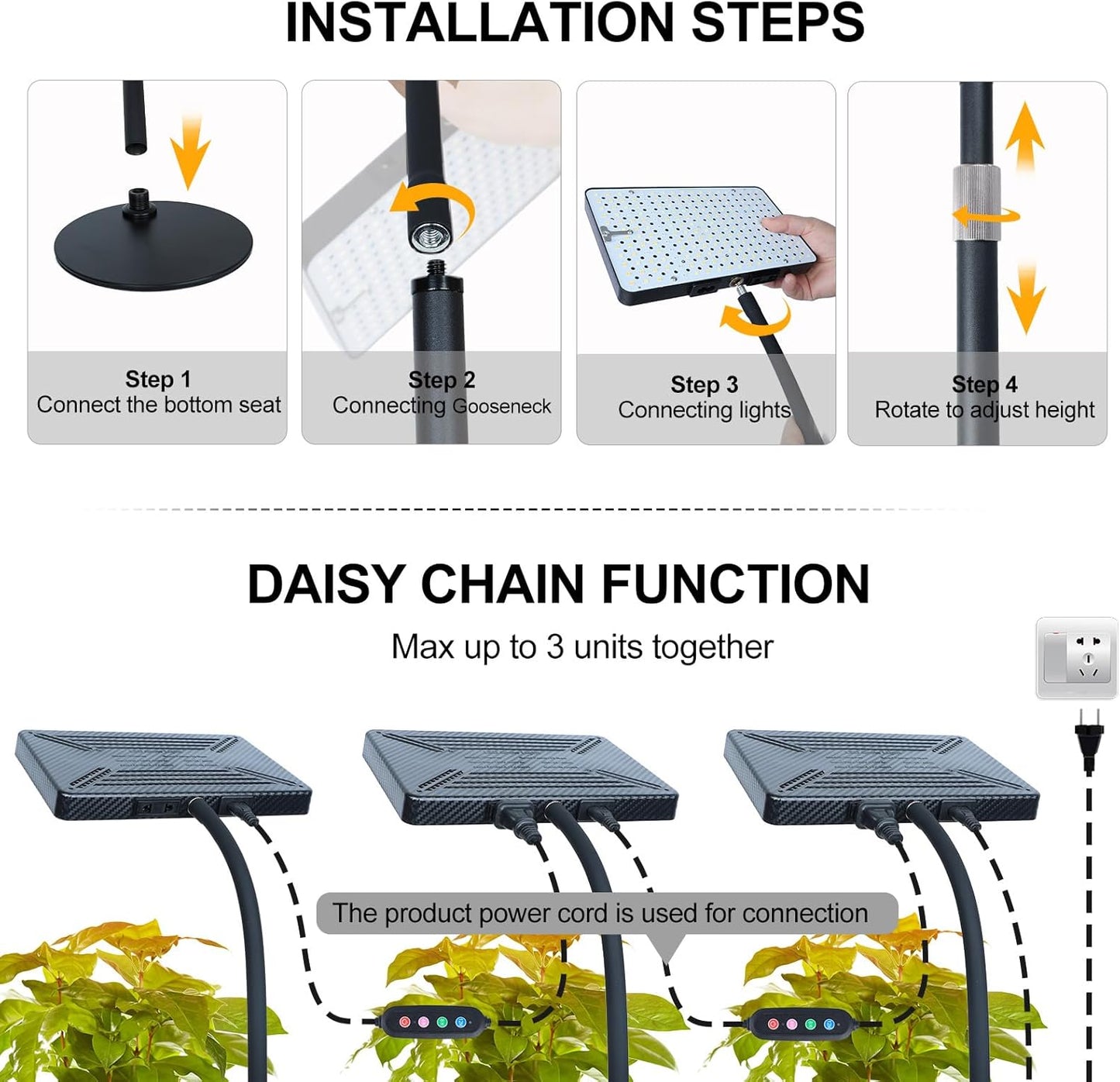 INSTALLATION STEPS

Step 1
Connect the bottom seat

Step 2
Connecting Gooseneck

Step 3
Connecting lights

Step 4
Rotate to adjust height

DAISY CHAIN FUNCTION

Max up to 3 units together

The product power cord is used for connection