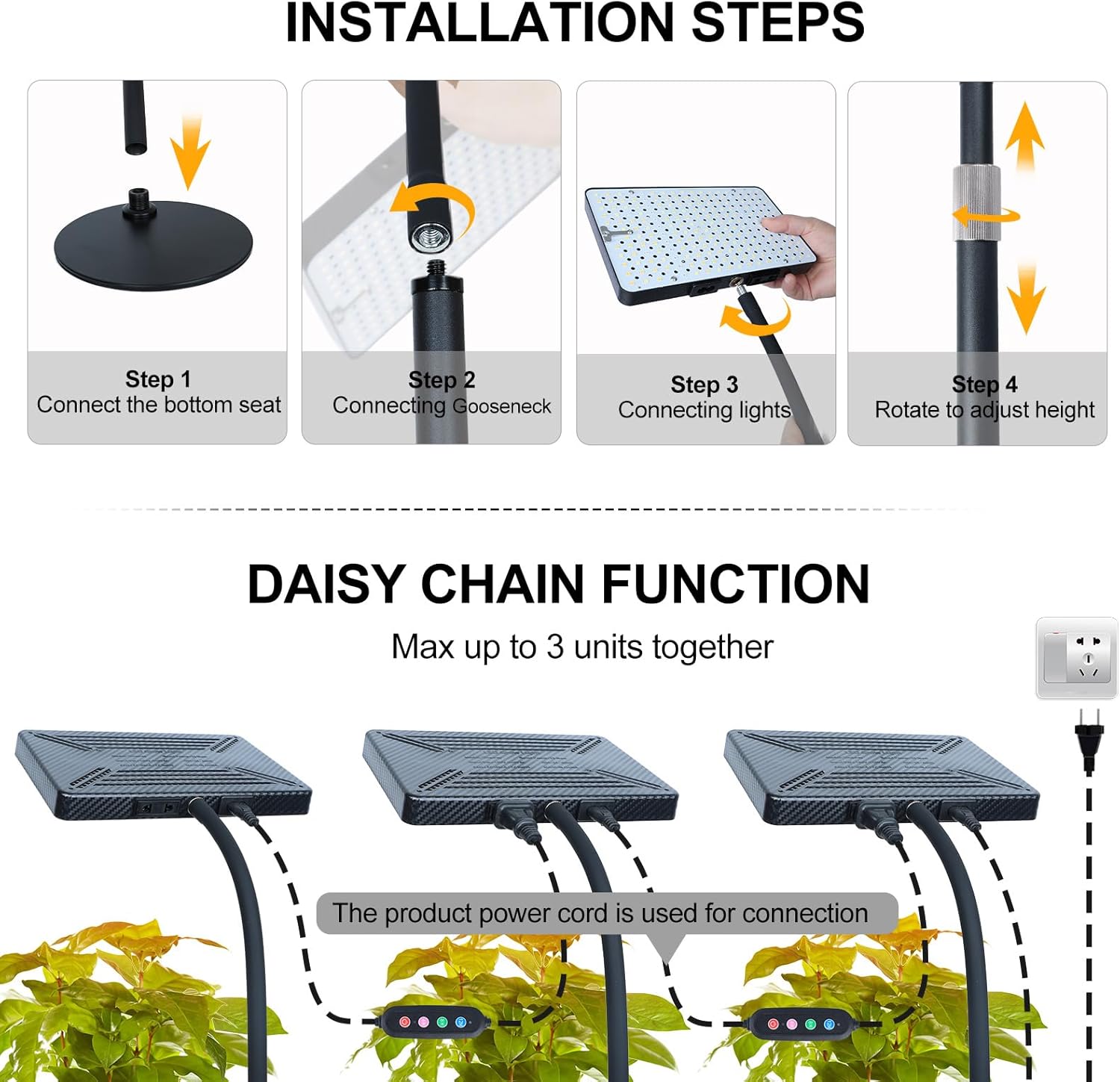 INSTALLATION STEPS

Step 1
Connect the bottom seat

Step 2
Connecting Gooseneck

Step 3
Connecting lights

Step 4
Rotate to adjust height

DAISY CHAIN FUNCTION

Max up to 3 units together

The product power cord is used for connection