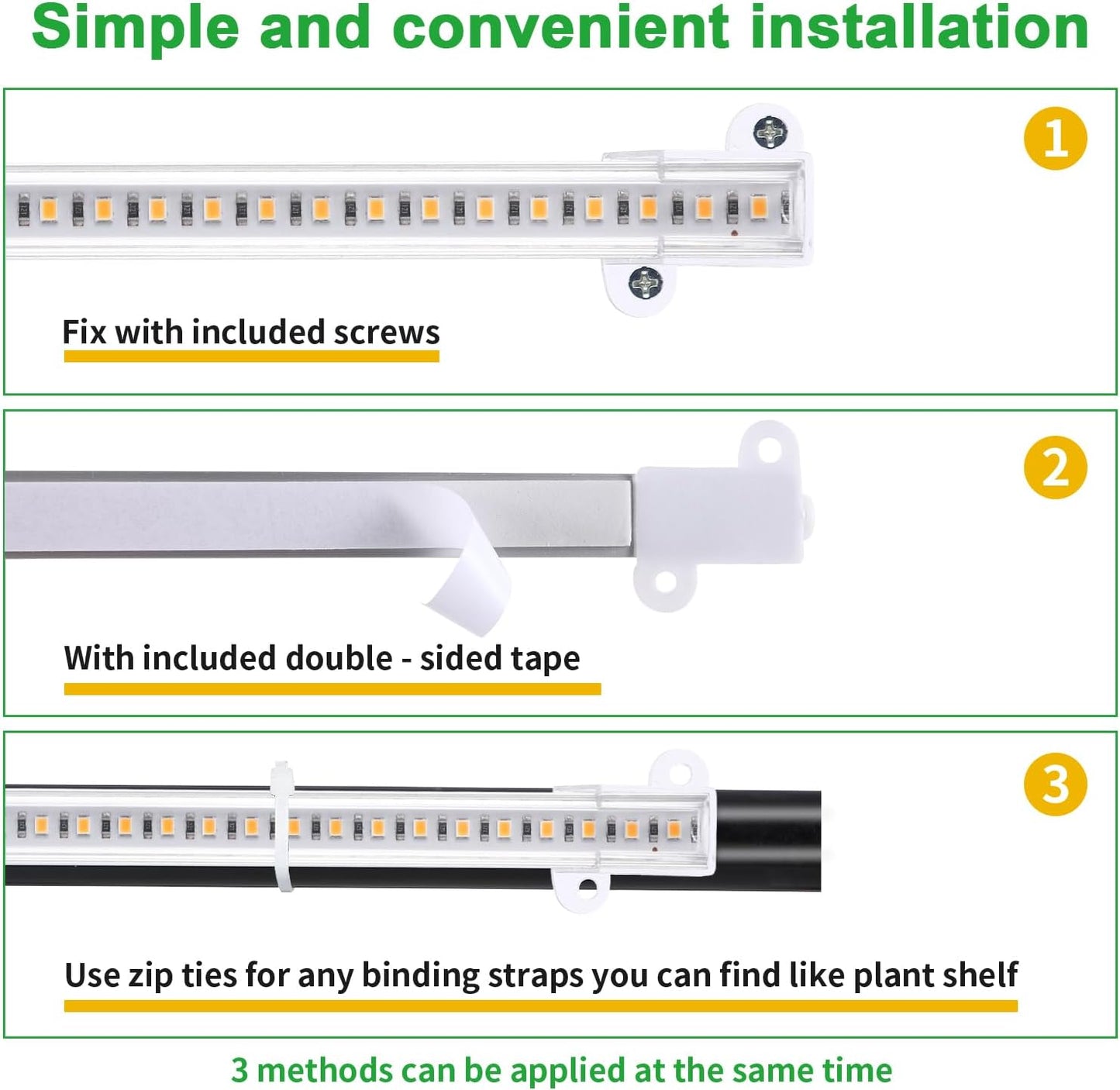 Simple and convenient installation

1

Fix with included screws

2

With included double - sided tape

3

Use zip ties for any binding straps you can find like plant shelf

3 methods can be applied at the same time