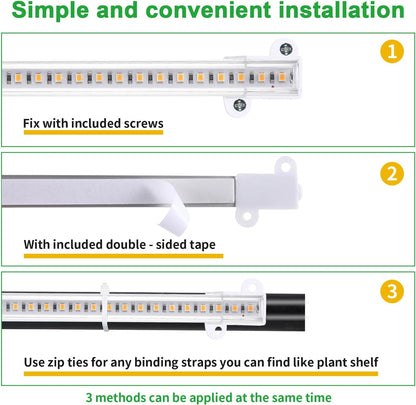 Simple and convenient installation

1

Fix with included screws

2

With included double - sided tape

3

Use zip ties for any binding straps you can find like plant shelf

3 methods can be applied at the same time