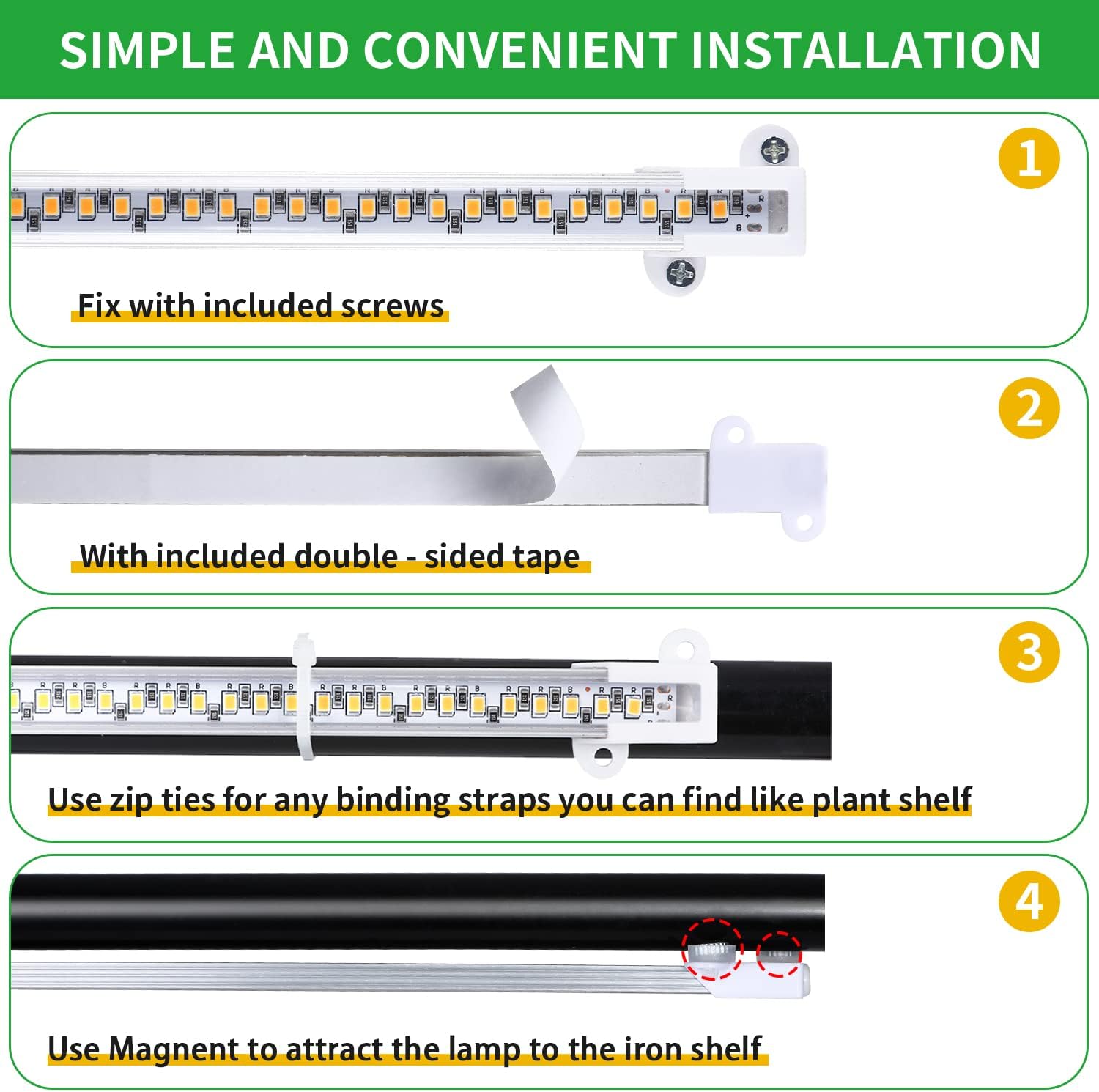 SIMPLE AND CONVENIENT INSTALLATION

1

Fix with included screws

2

With included double - sided tape

3

Use zip ties for any binding straps you can find like plant shelf

4

Use Magnent to attract the lamp to the iron shelf