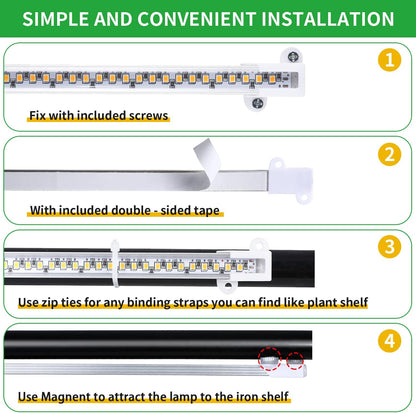 SIMPLE AND CONVENIENT INSTALLATION

1

Fix with included screws

2

With included double - sided tape

3

Use zip ties for any binding straps you can find like plant shelf

4

Use Magnent to attract the lamp to the iron shelf