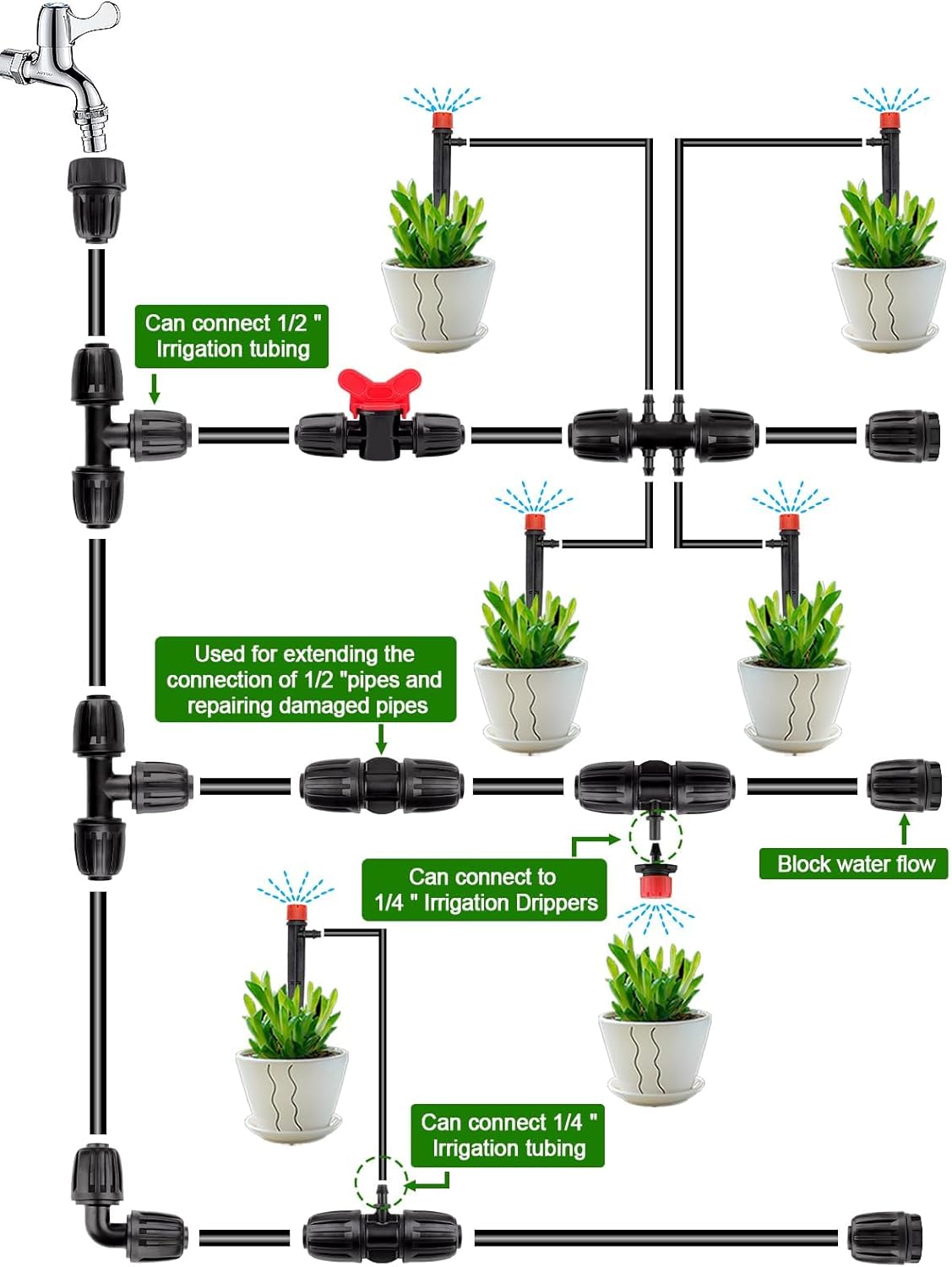 Can connect 1/2 " Irrigation tubing

Used for extending the connection of 1/2 "pipes and repairing damaged pipes

Can connect to 1/4 " Irrigation Drippers

Block water flow

Can connect 1/4 " Irrigation tubing