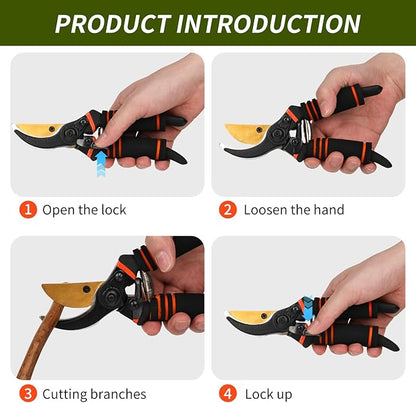 PRODUCT INTRODUCTION

1 Open the lock

2 Loosen the hand

3 Cutting branches

4 Lock up