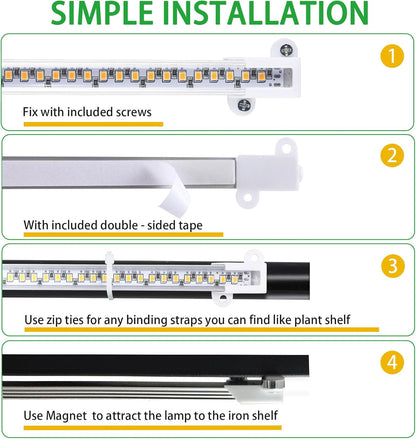 SIMPLE INSTALLATION

1

Fix with included screws

2

With included double - sided tape

3

Use zip ties for any binding straps you can find like plant shelf

4

Use Magnet to attract the lamp to the iron shelf