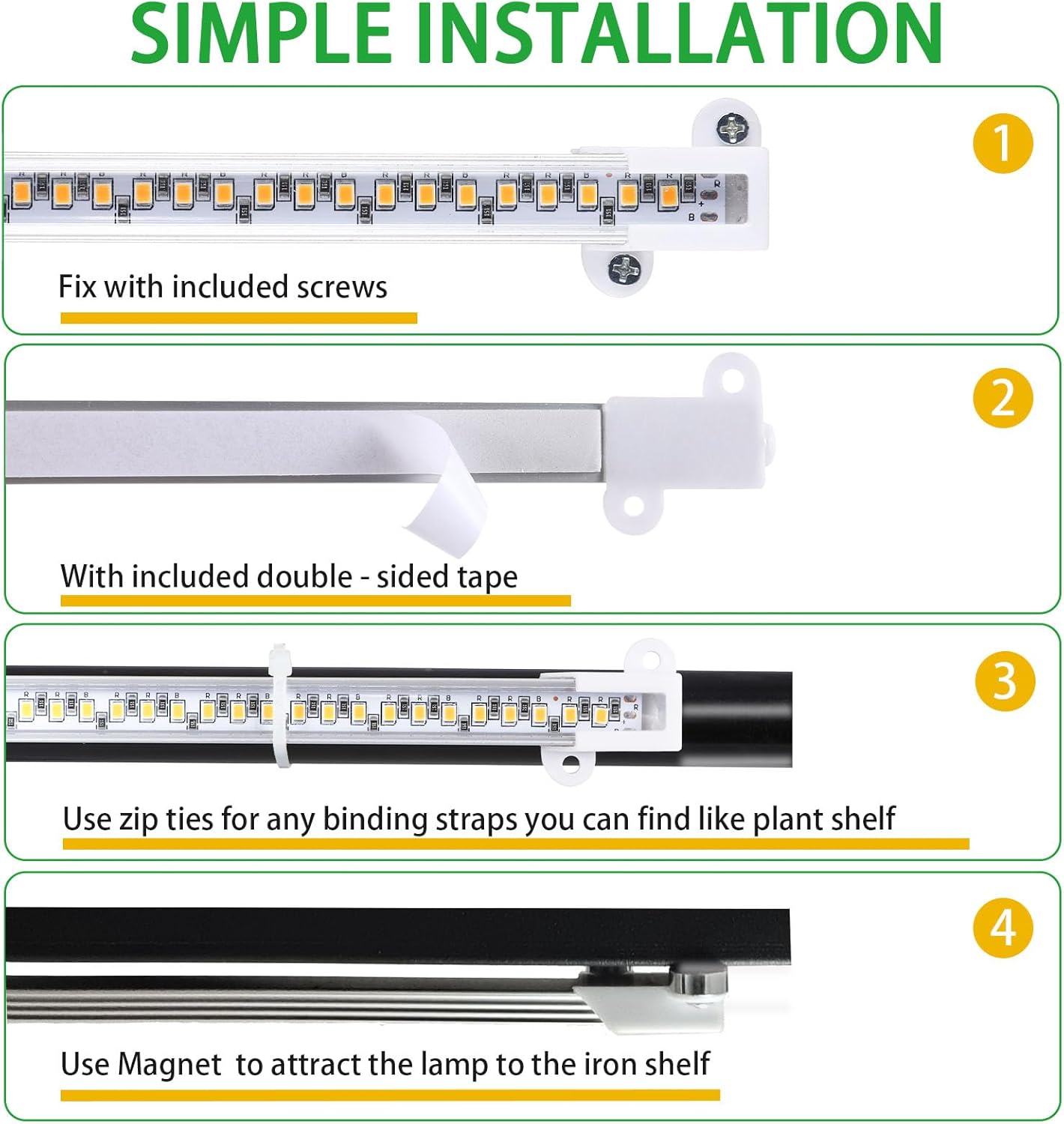 SIMPLE INSTALLATION

1

Fix with included screws

2

With included double - sided tape

3

Use zip ties for any binding straps you can find like plant shelf

4

Use Magnet  to attract the lamp to the iron shelf