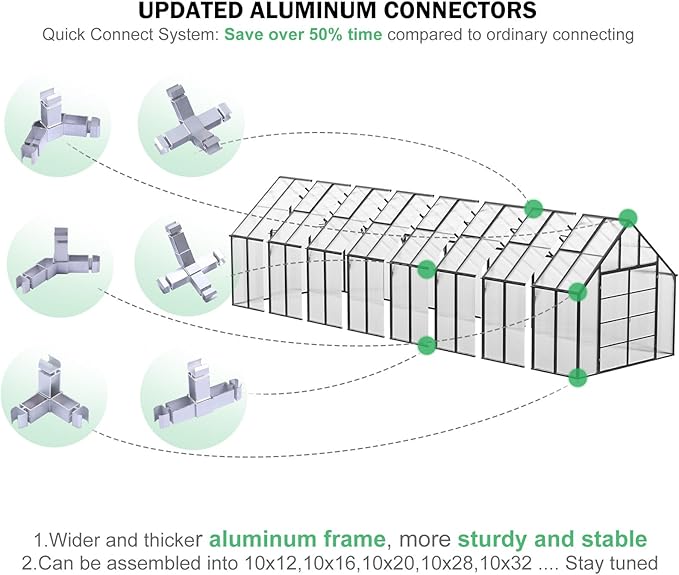 UPDATED ALUMINUM CONNECTORS

Quick Connect System: Save over 50% time compared to ordinary connecting

1.Wider and thicker aluminum frame, more sturdy and stable
2.Can be assembled into 10x12,10x16,10x20,10x28,10x32 .... Stay tuned