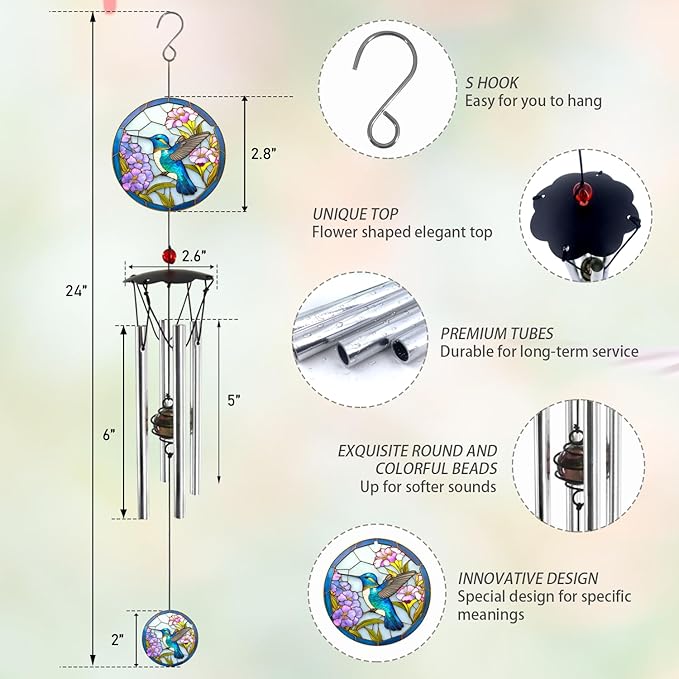 24"

2.8"

2.6"

6"

5"

2"

S HOOK
Easy for you to hang

UNIQUE TOP
Flower shaped elegant top

PREMIUM TUBES
Durable for long-term service

EXQUISITE ROUND AND COLORFUL BEADS
Up for softer sounds

INNOVATIVE DESIGN
Special design for specific meanings