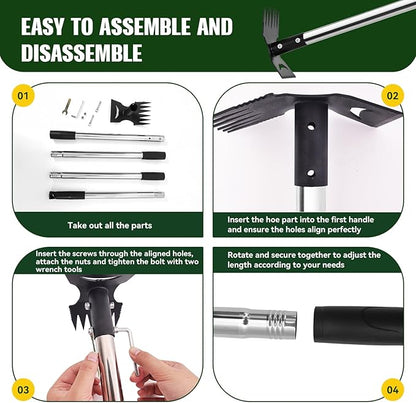 EASY TO ASSEMBLE AND DISASSEMBLE

01

Take out all the parts

02

Insert the hoe part into the first handle and ensure the holes align perfectly

Insert the screws through the aligned holes, attach the nuts and tighten the bolt with two wrench tools

03

Rotate and secure together to adjust the length according to your needs

04