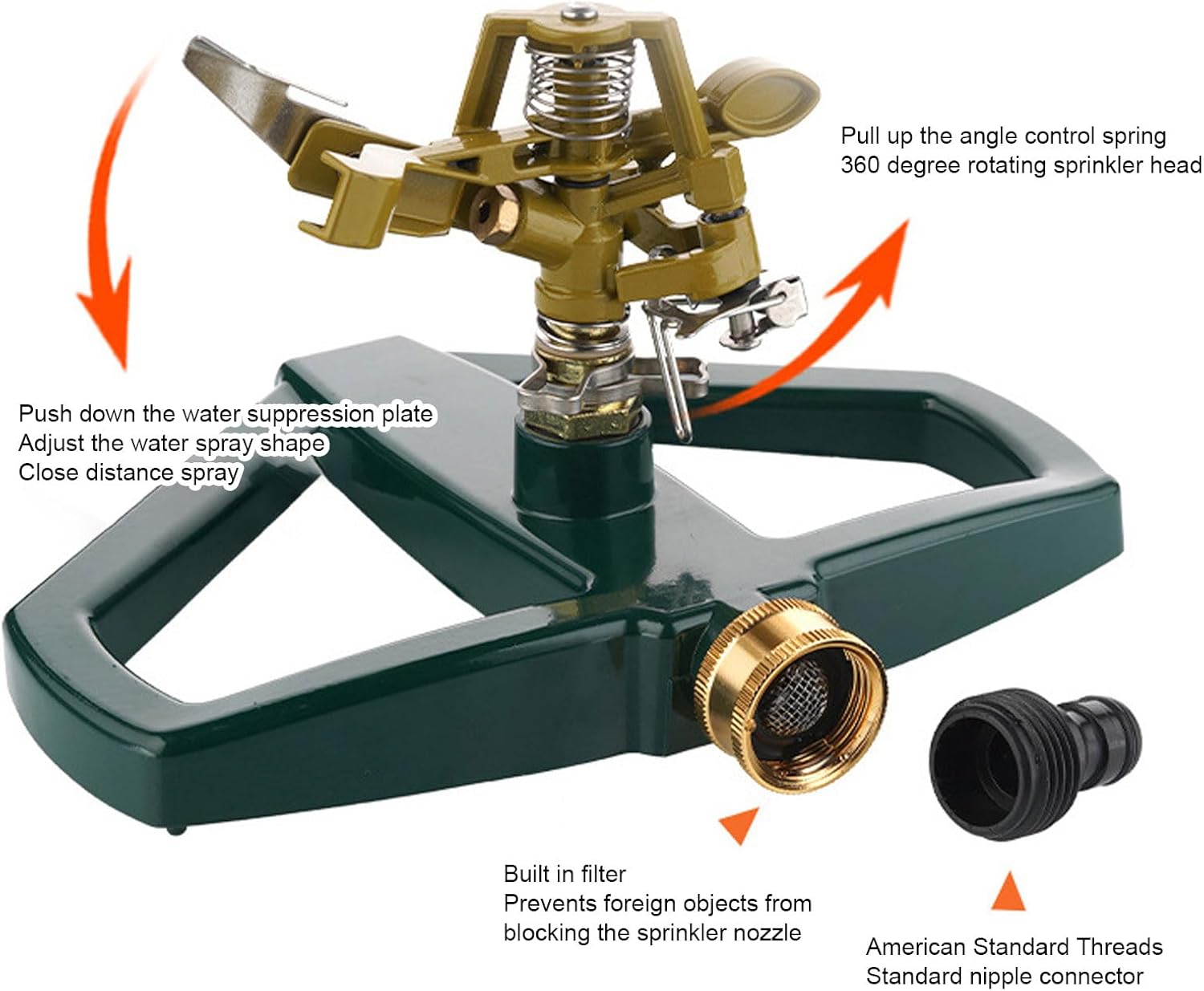 Pull up the angle control spring
360 degree rotating sprinkler head

Push down the water suppression plate
Adjust the water spray shape
Close distance spray

Built in filter
Prevents foreign objects from blocking the sprinkler nozzle

American Standard Threads
Standard nipple connector