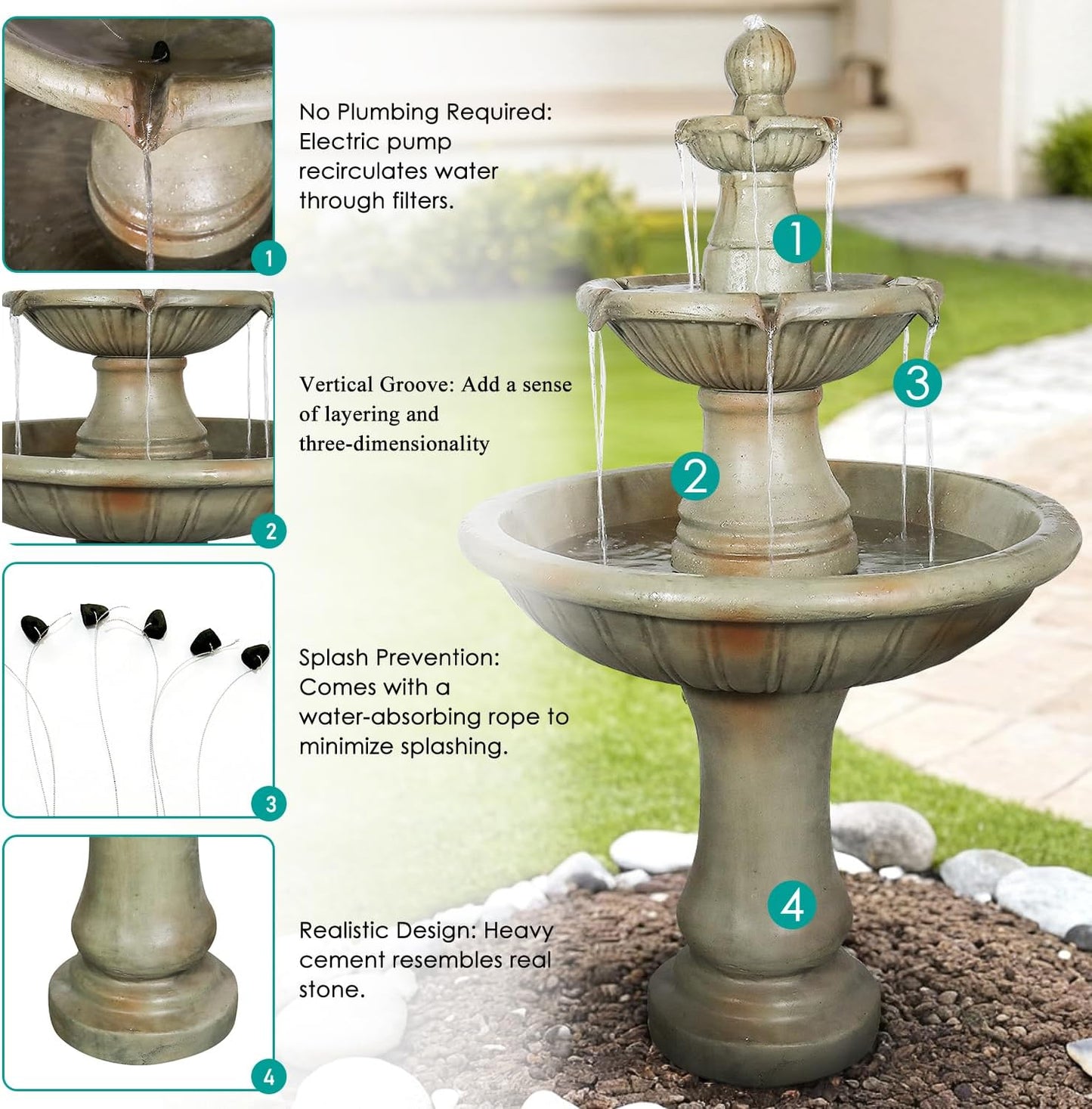 1

No Plumbing Required: Electric pump recirculates water through filters.

2

Vertical Groove: Add a sense of layering and three-dimensionality

3

Splash Prevention: Comes with a water-absorbing rope to minimize splashing.

4

Realistic Design: Heavy cement resembles real stone.

1

3

2

4