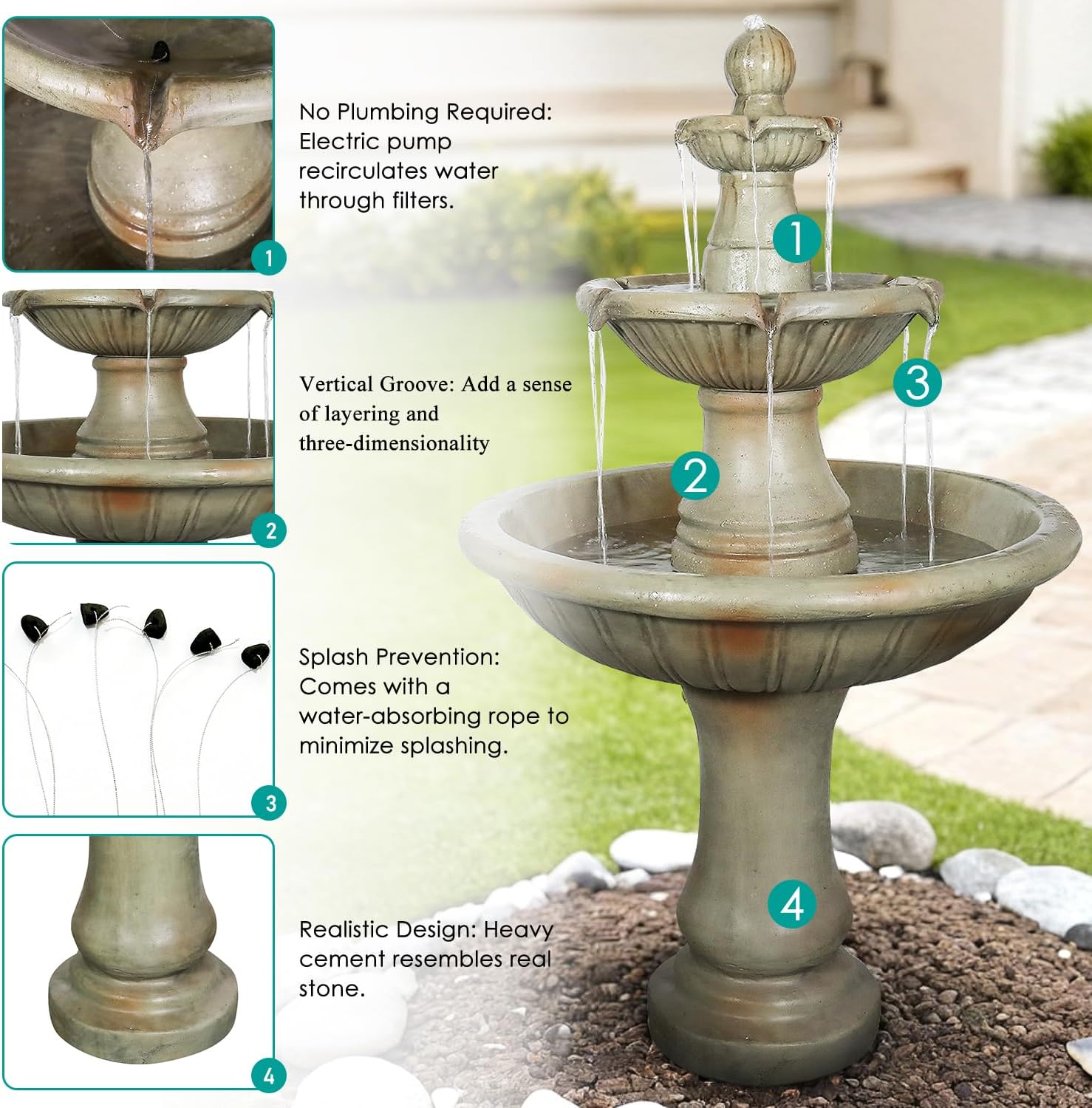 1

No Plumbing Required: Electric pump recirculates water through filters.

2

Vertical Groove: Add a sense of layering and three-dimensionality

3

Splash Prevention: Comes with a water-absorbing rope to minimize splashing.

4

Realistic Design: Heavy cement resembles real stone.

1

3

2

4