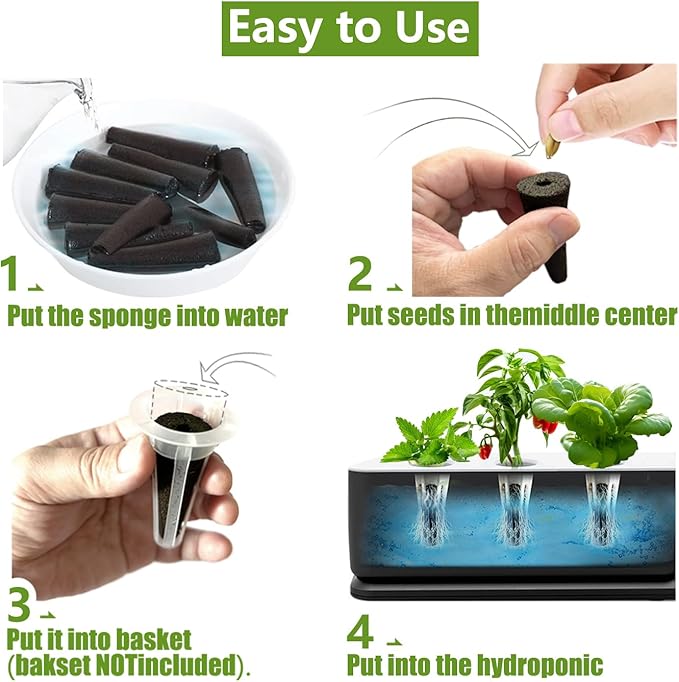 Easy to Use

1

Put the sponge into water

2

Put seeds in themiddle center

3

Put it into basket (bakset NOTincluded).

4

Put into the hydroponic