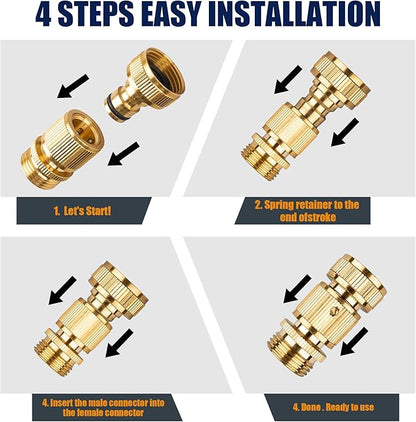 4 STEPS EASY INSTALLATION

1. Let's Start!

2. Spring retainer to the end ofstroke

4. Insert the male connector into the female connector

4. Done . Ready to use