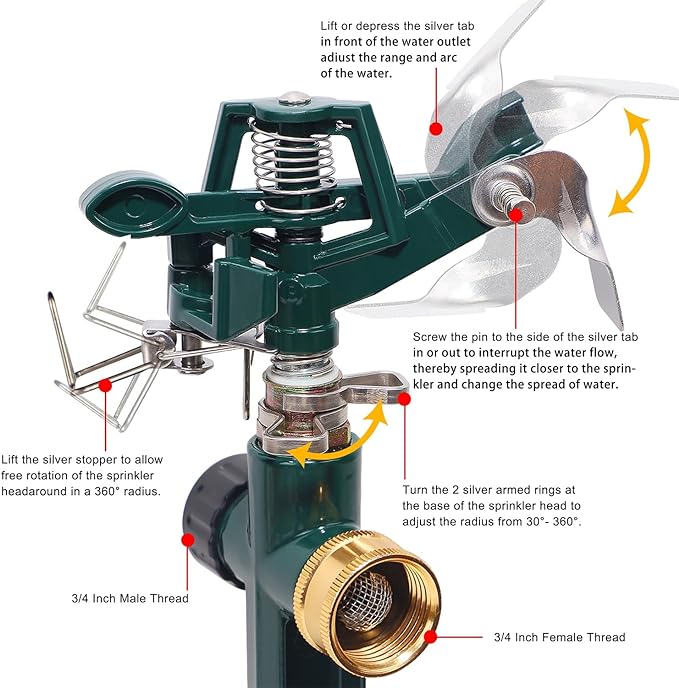 Lift or depress the silver tab in front of the water outlet adiust the range and arc of the water.

Screw the pin to the side of the silver tab in or out to interrupt the water flow, thereby spreading it closer to the sprinkler and change the spread of water.

Lift the silver stopper to allow free rotation of the sprinkler headaround in a 360° radius.

Turn the 2 silver armed rings at the base of the sprinkler head to adjust the radius from 30°- 360°.

3/4 Inch Male Thread

3/4 Inch Female Thread