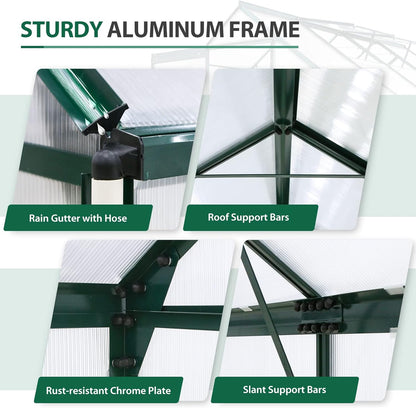 STURDY ALUMINUM FRAME

Rain Gutter with Hose

Roof Support Bars

Rust-resistant Chrome Plate

Slant Support Bars