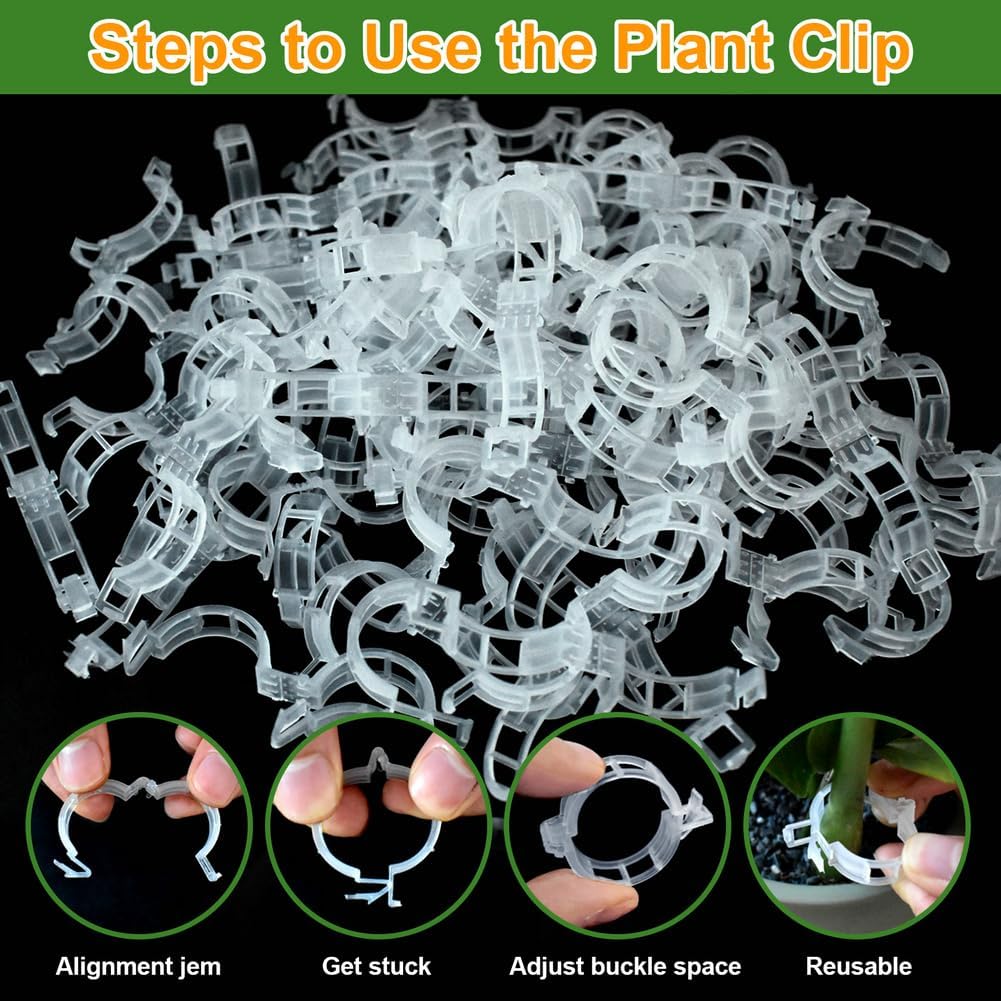 Steps to Use the Plant Clip

Alignment jem
Get stuck
Adjust buckle space
Reusable