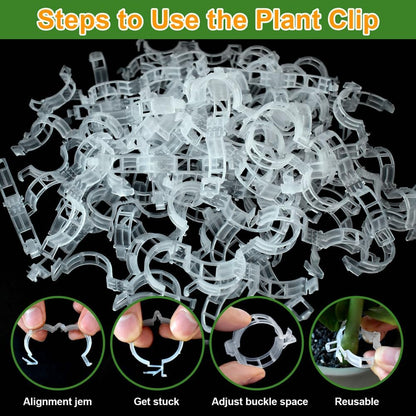 Steps to Use the Plant Clip

Alignment jem

Get stuck

Adjust buckle space

Reusable