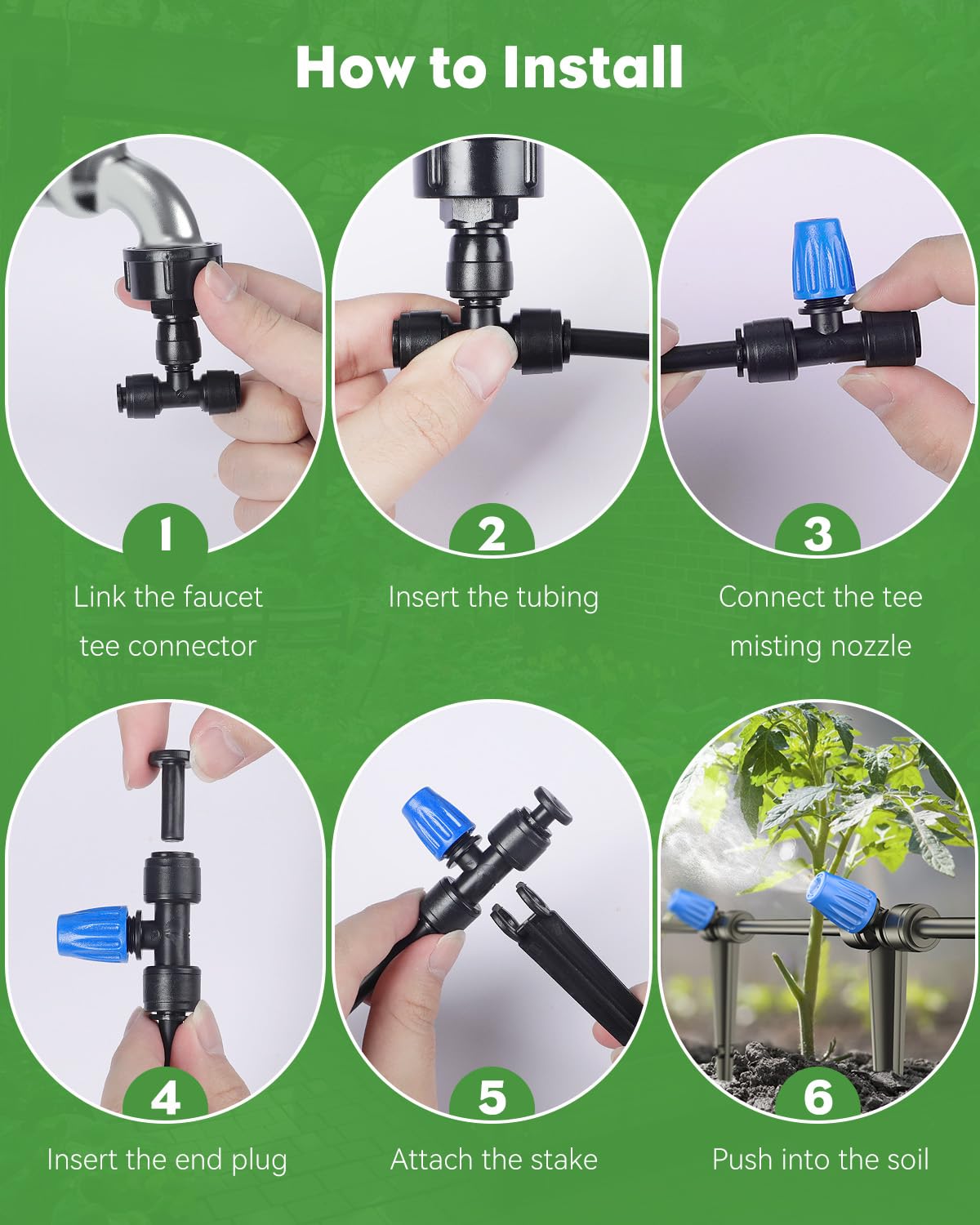 How to Install

1
Link the faucet tee connector

2
Insert the tubing

3
Connect the tee misting nozzle

4
Insert the end plug

5
Attach the stake

6
Push into the soil