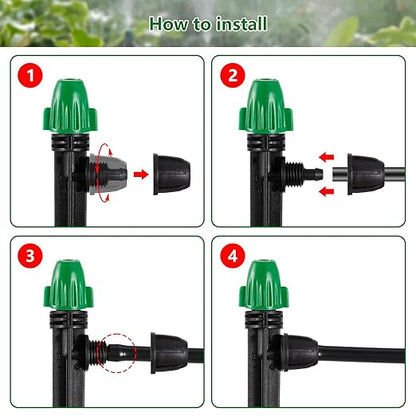 How to install

1

2

3

4